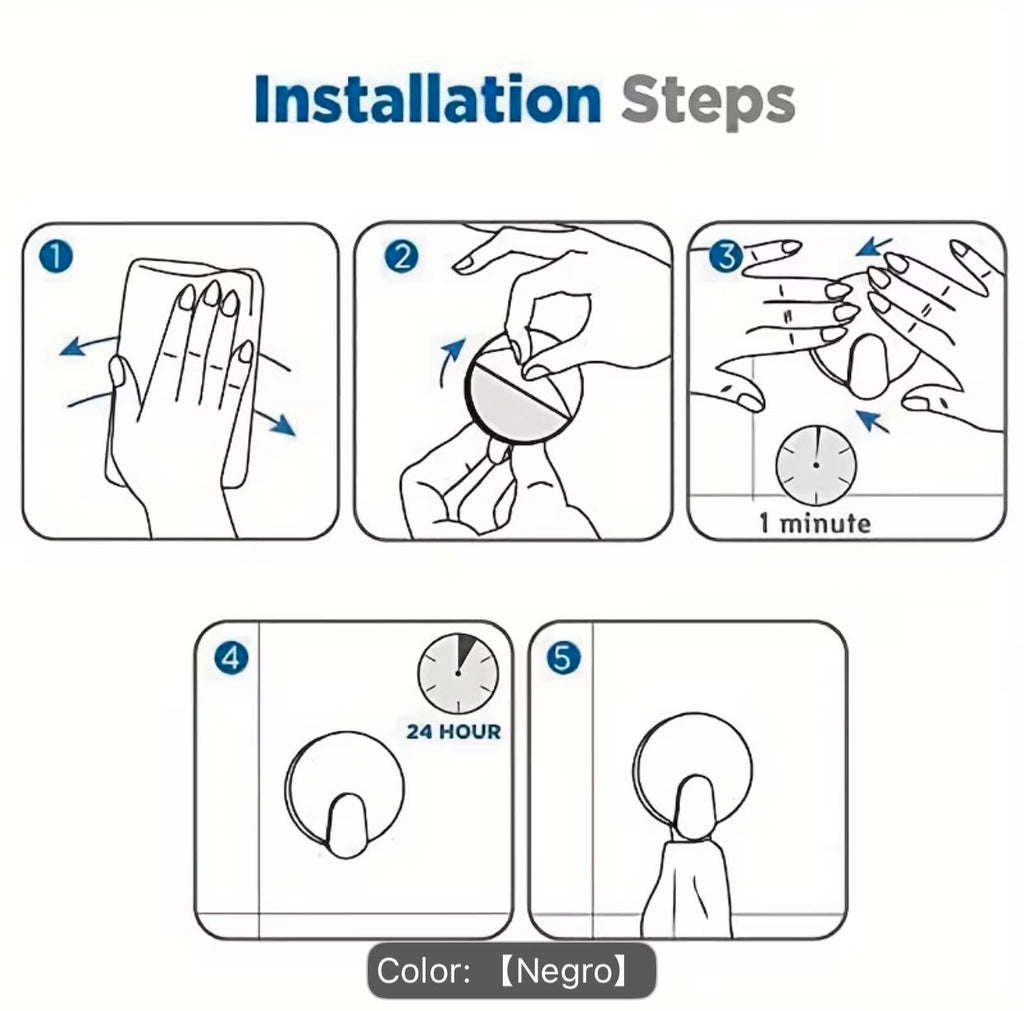 Installation Steps

1

2

3

1 minute

4

24 HOUR

5

Color: 【Negro】