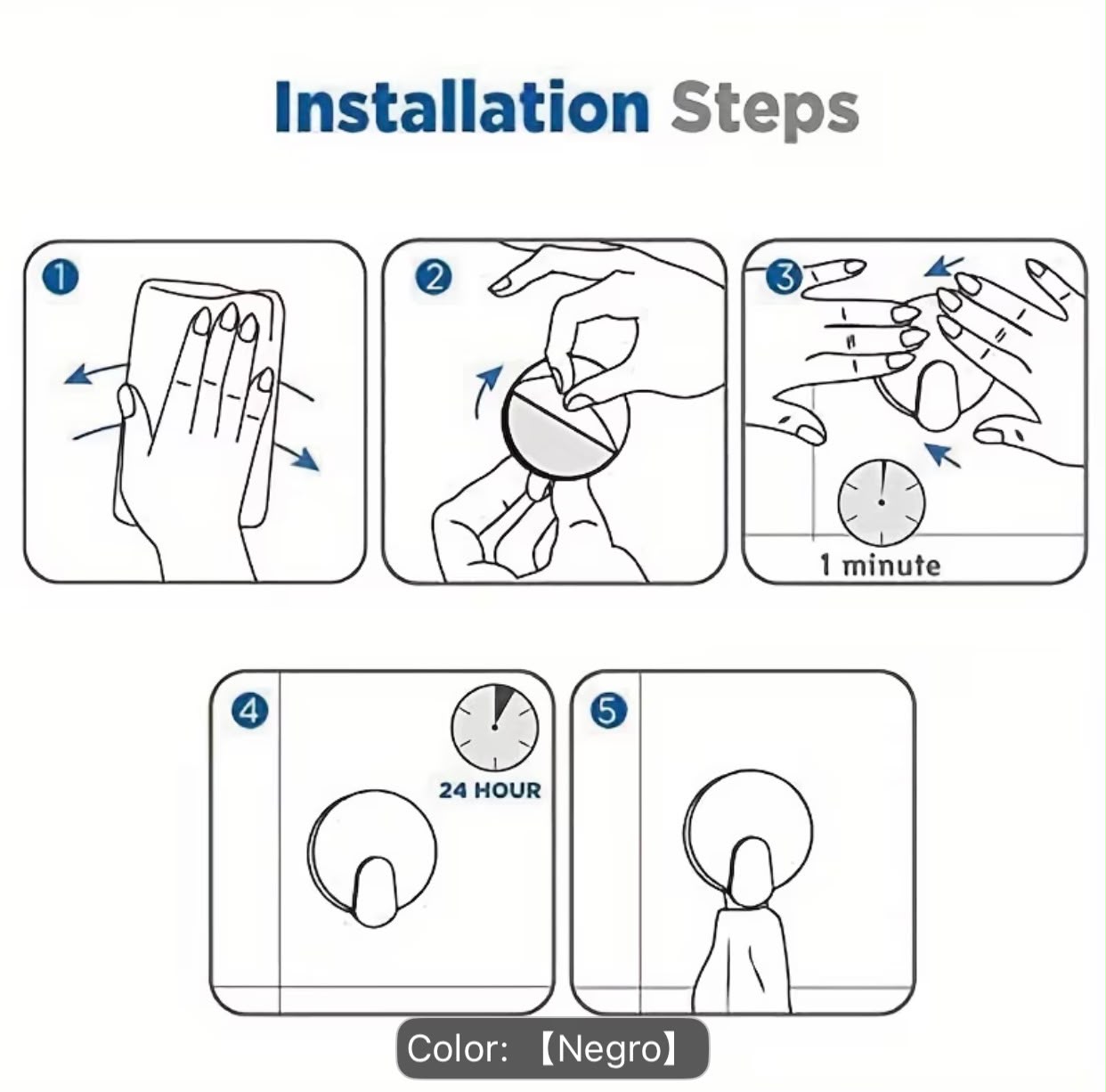 Installation Steps

1

2

3

1 minute

4

24 HOUR

5

Color: 【Negro】